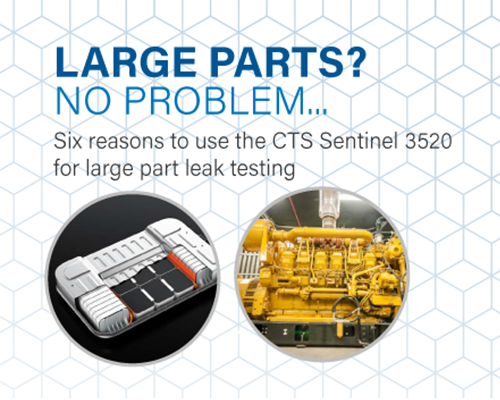 LARGE PARTS?
NO PROBLEM...

Six reasons to use the CTS Sentinel 3520 for large part leak testing